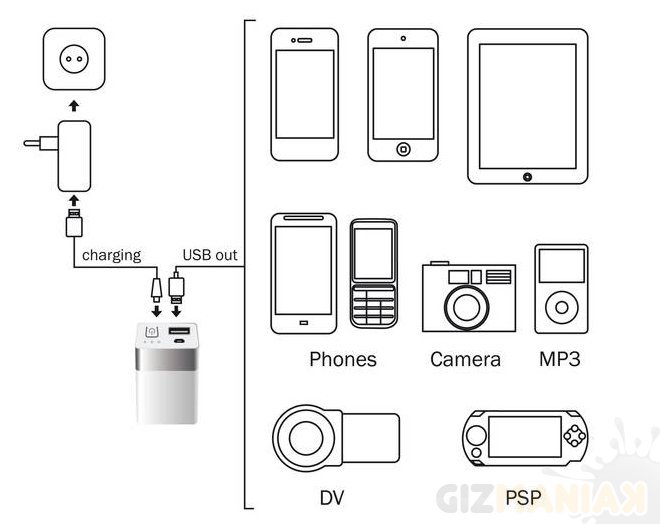 charging
USB out
Phones
Camera
MP3
DV
PSP
GIZMANIAK